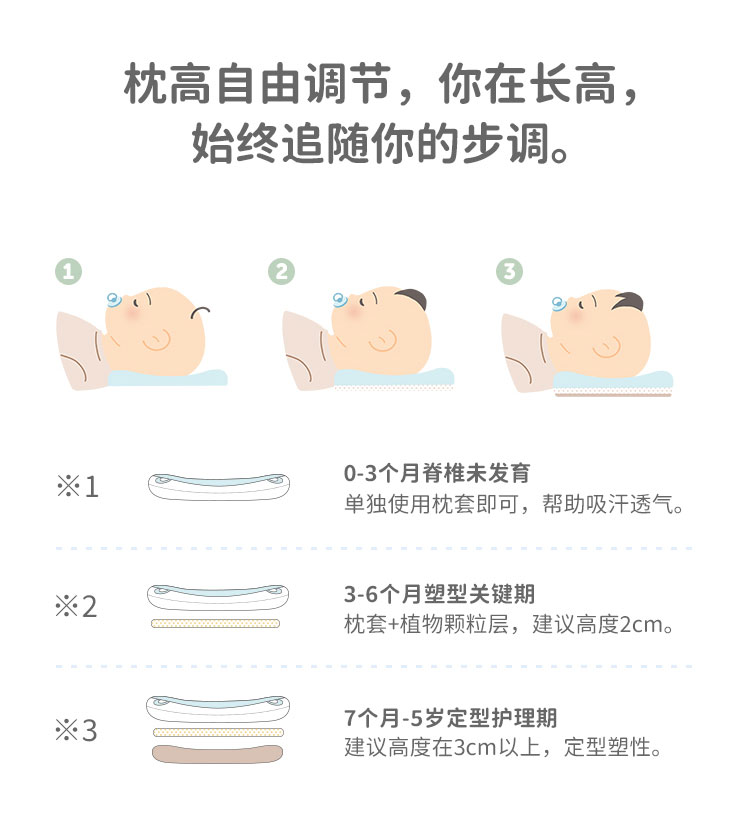 枕高自由调节，你在长高，
始终追随你的步调。

1

2

3

※1

0-3个月脊椎未发育
单独使用枕套即可，帮助吸汗透气。

※2

3-6个月塑型关键期
枕套+植物颗粒层，建议高度2cm。

※3

7个月-5岁定型护理期
建议高度在3cm以上，定型塑性。